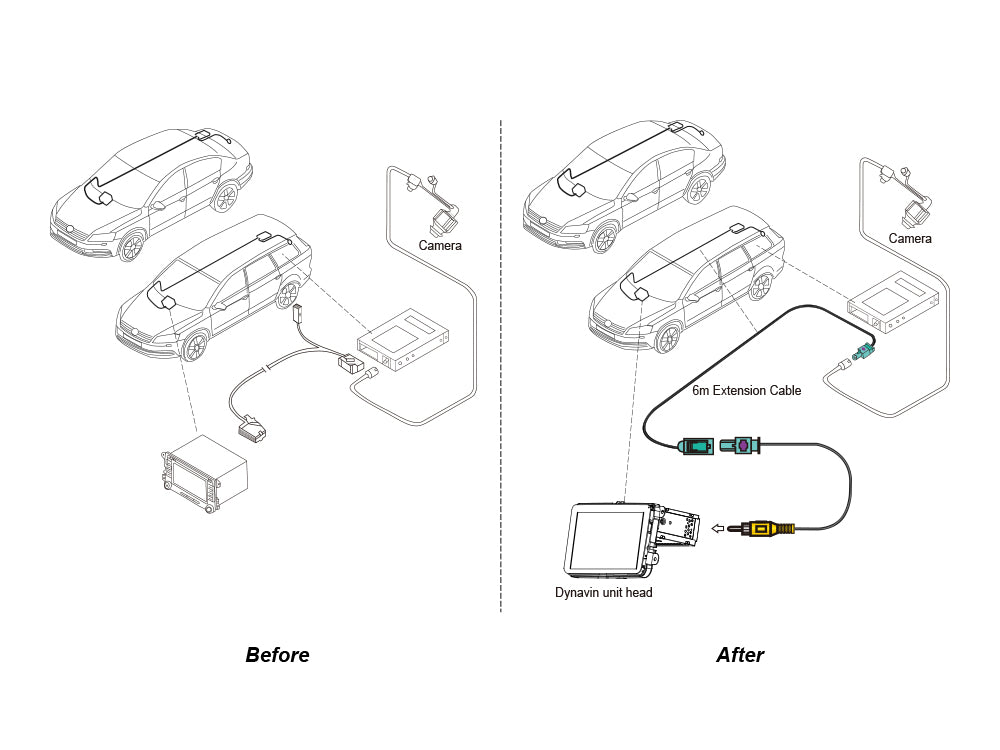 Camera

Before

Camera

6m Extension Cable

Dynavin unit head

After